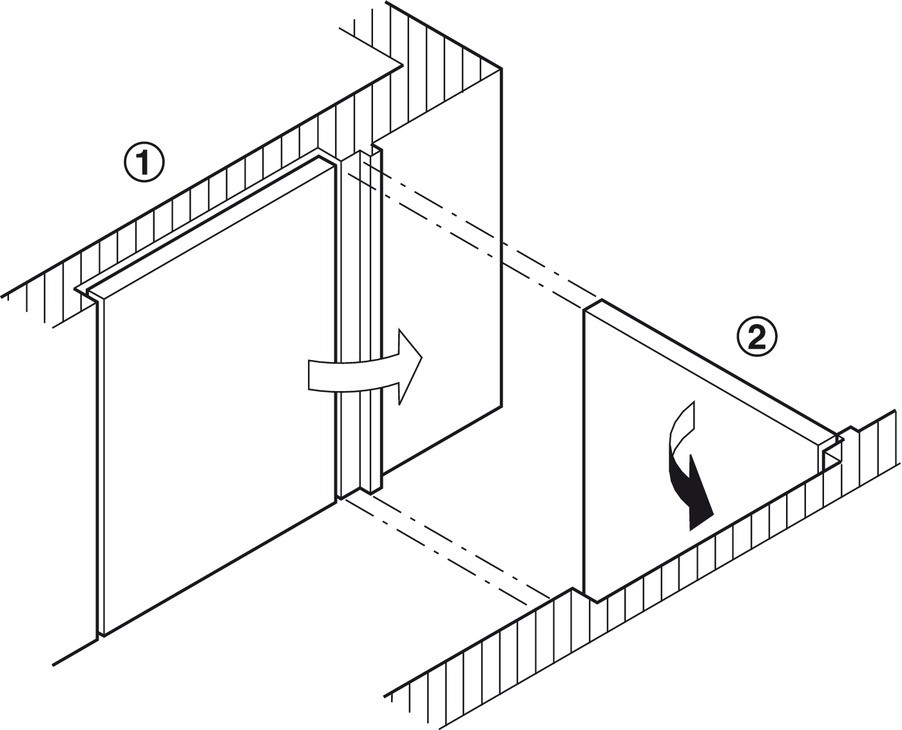 ①

②